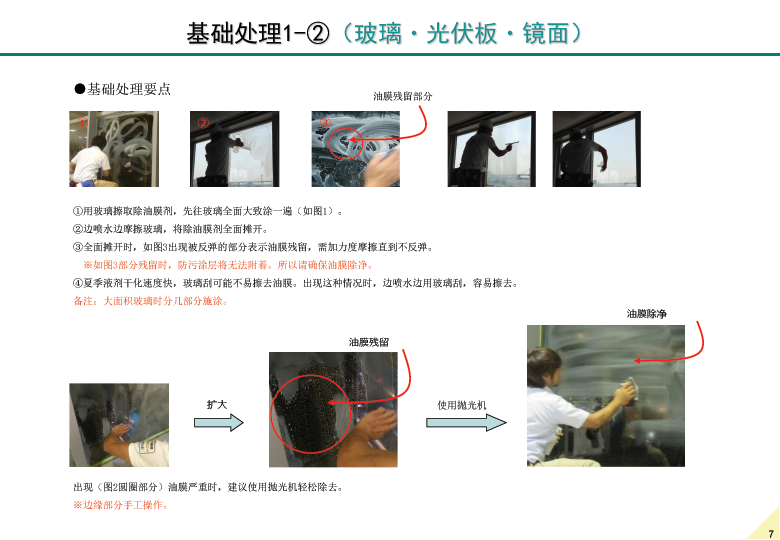 基础处理1-②（玻璃・光伏板・镜面）

●基础处理要点

油膜残留部分

①

②

③

①用玻璃擦取除油膜剂，先往玻璃全面大致涂一遍（如图1）。
②边喷水边摩擦玻璃，将除油膜剂全面摊开。
③全面摊开时，如图3出现被反弹的部分表示油膜残留，需加力度摩擦直到不反弹。
※如图3部分残留时，防污涂层将无法附着。所以请确保油膜除净。
④夏季液剂干化速度快，玻璃刮可能不易擦去油膜。出现这种情况时，边喷水边用玻璃刮，容易擦去。
备注：大面积玻璃时分几部分施涂。

油膜除净

油膜残留

扩大

使用抛光机

出现（图2圆圈部分）油膜严重时，建议使用抛光机轻松除去。
※边缘部分手工操作。

7